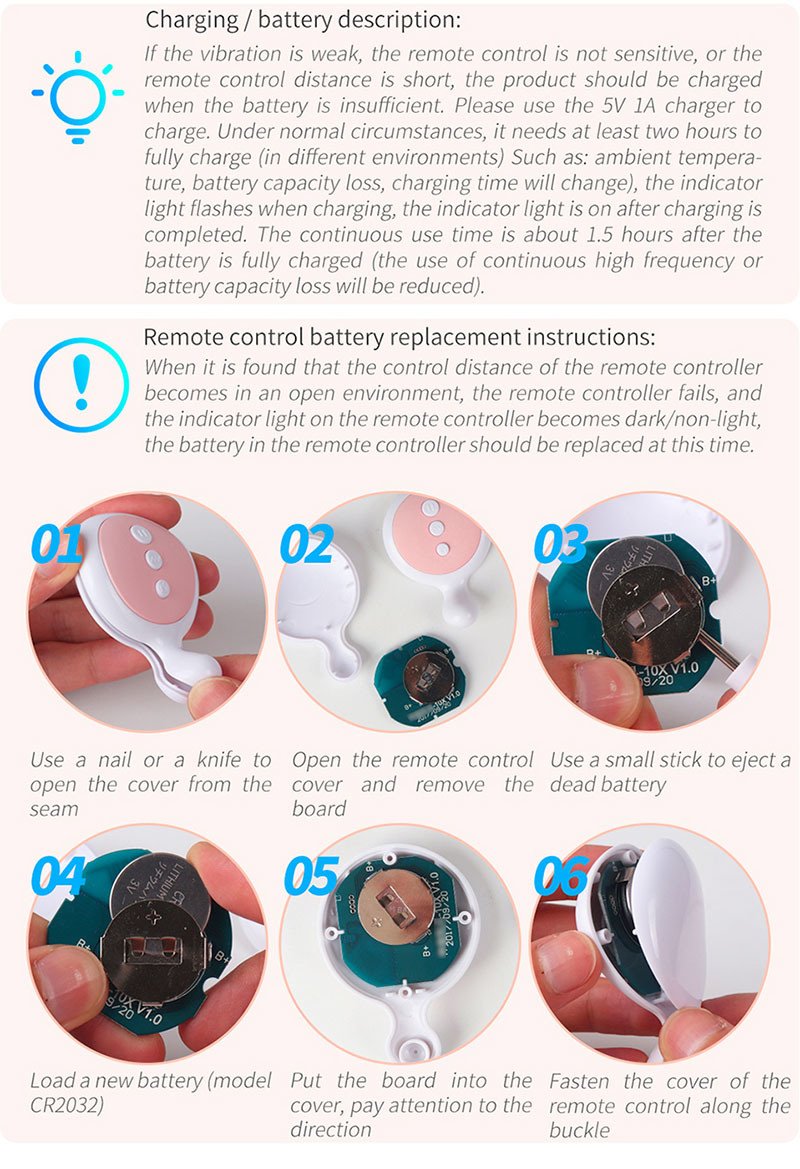 Charging / battery description:

If the vibration is weak, the remote control is not sensitive, or the remote control distance is short, the product should be charged when the battery is insufficient. Please use the 5V 1A charger to charge. Under normal circumstances, it needs at least two hours to fully charge (in different environments) Such as: ambient temperature, battery capacity loss, charging time will change), the indicator light flashes when charging, the indicator light is on after charging is completed. The continuous use time is about 1.5 hours after the battery is fully charged (the use of continuous high frequency or battery capacity loss will be reduced).

Remote control battery replacement instructions:

When it is found that the control distance of the remote controller becomes in an open environment, the remote controller fails, and the indicator light on the remote controller becomes dark/non-light, the battery in the remote controller should be replaced at this time.

01

Use a nail or a knife to open the cover from the seam

02

Open the remote control cover and remove the board

03

Use a small stick to eject a dead battery

04

Load a new battery (model CR2032)

05

Put the board into the cover, pay attention to the direction

06

Fasten the cover of the remote control along the buckle